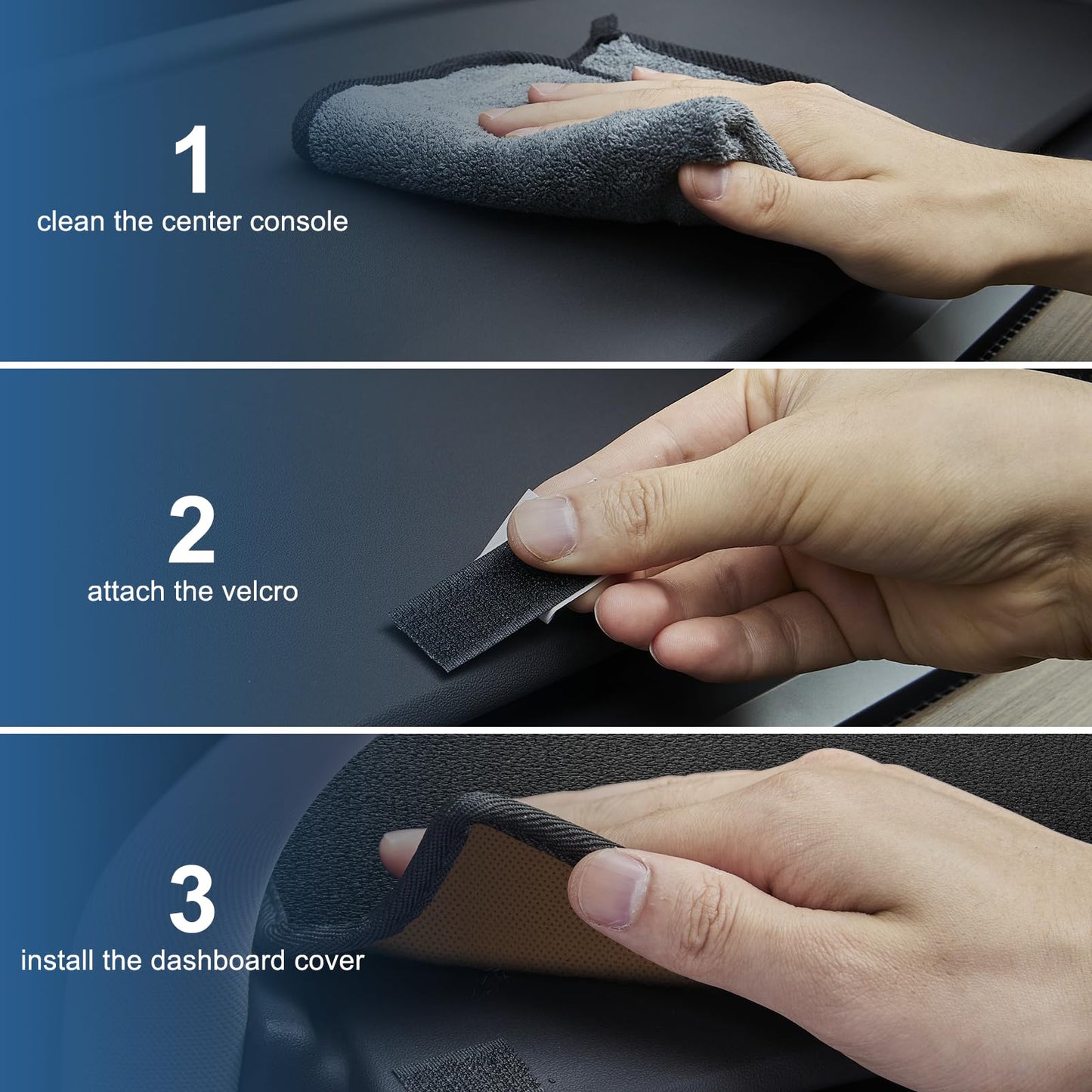 1
clean the center console

2
attach the velcro

3
install the dashboard cover