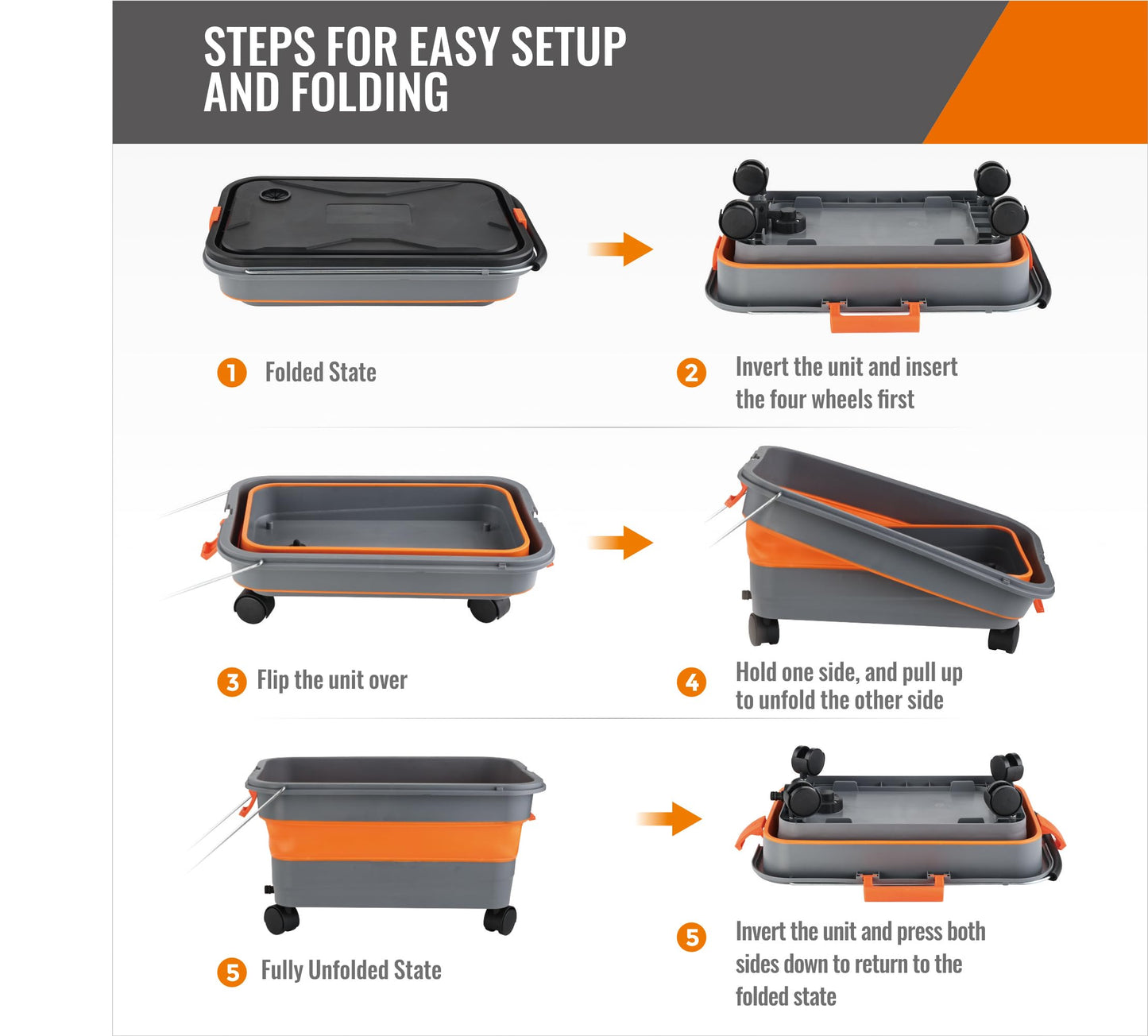 STEPS FOR EASY SETUP AND FOLDING

1 Folded State

2 Invert the unit and insert the four wheels first

3 Flip the unit over

4 Hold one side, and pull up to unfold the other side

5 Fully Unfolded State

5 Invert the unit and press both sides down to return to the folded state