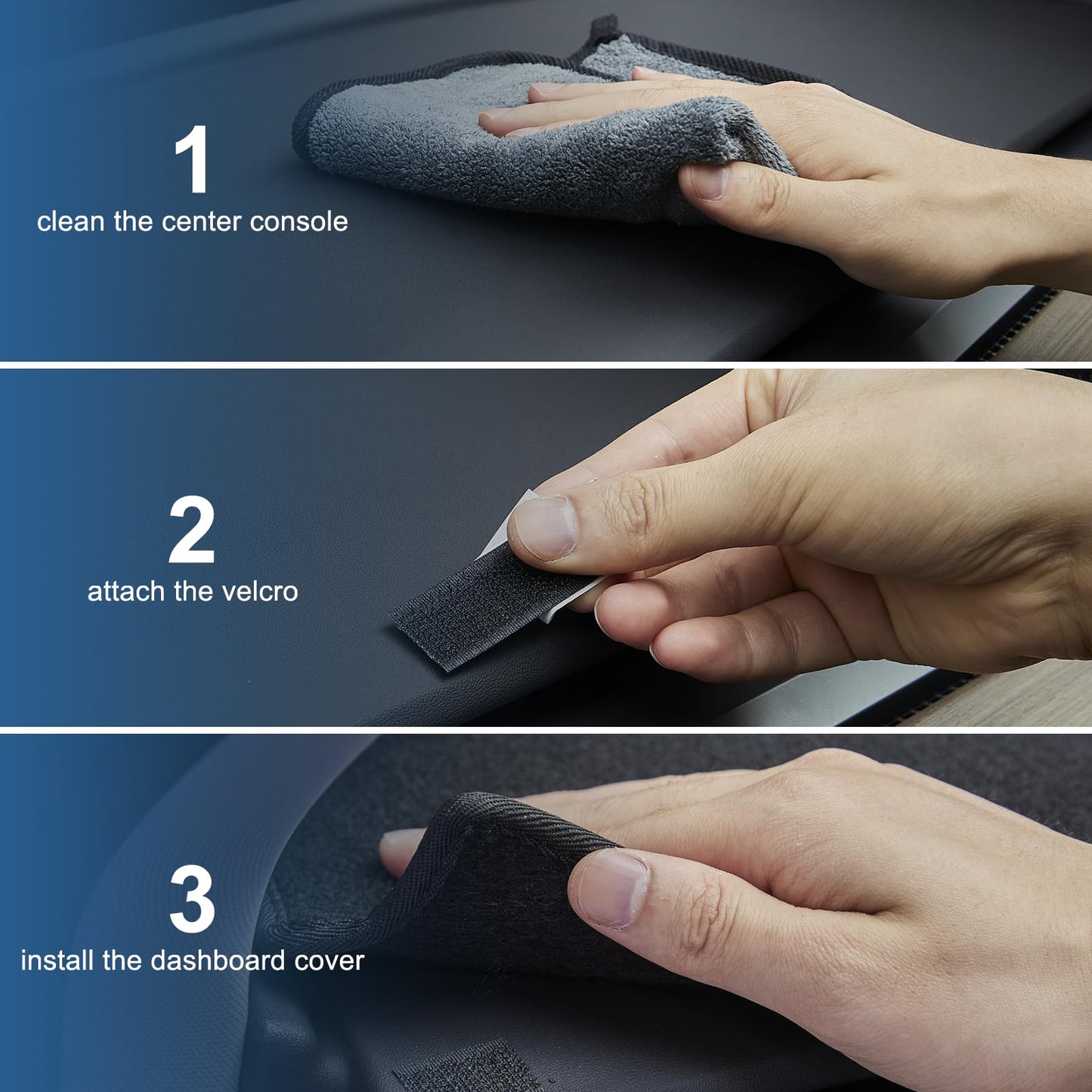 1
clean the center console

2
attach the velcro

3
install the dashboard cover