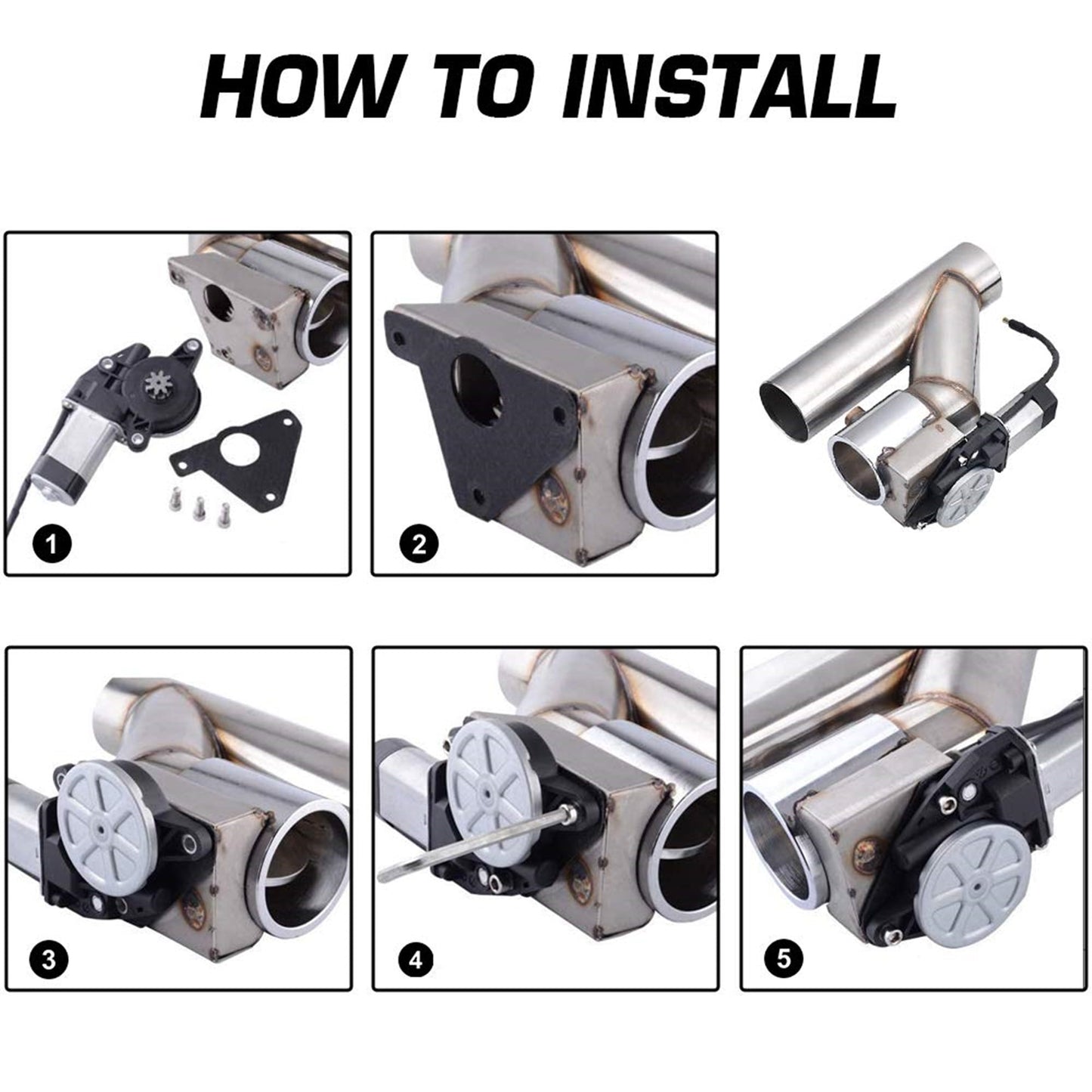 HOW TO INSTALL

1

2

3

4

5