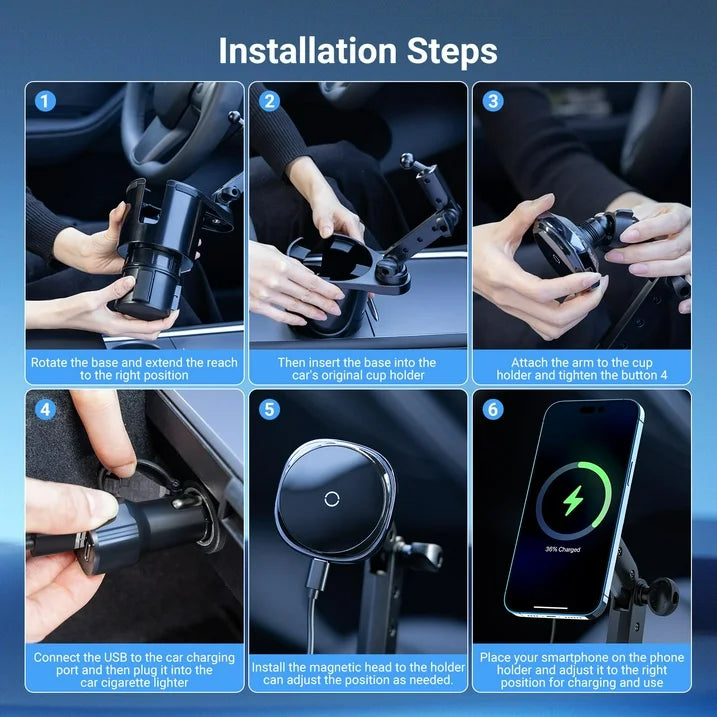 Installation Steps

1
Rotate the base and extend the reach to the right position

2
Then insert the base into the car's original cup holder

3
Attach the arm to the cup holder and tighten the button 4

4
Connect the USB to the car charging port and then plug it into the car cigarette lighter

5
Install the magnetic head to the holder can adjust the position as needed.

6
36% Charged
Place your smartphone on the phone holder and adjust it to the right position for charging and use