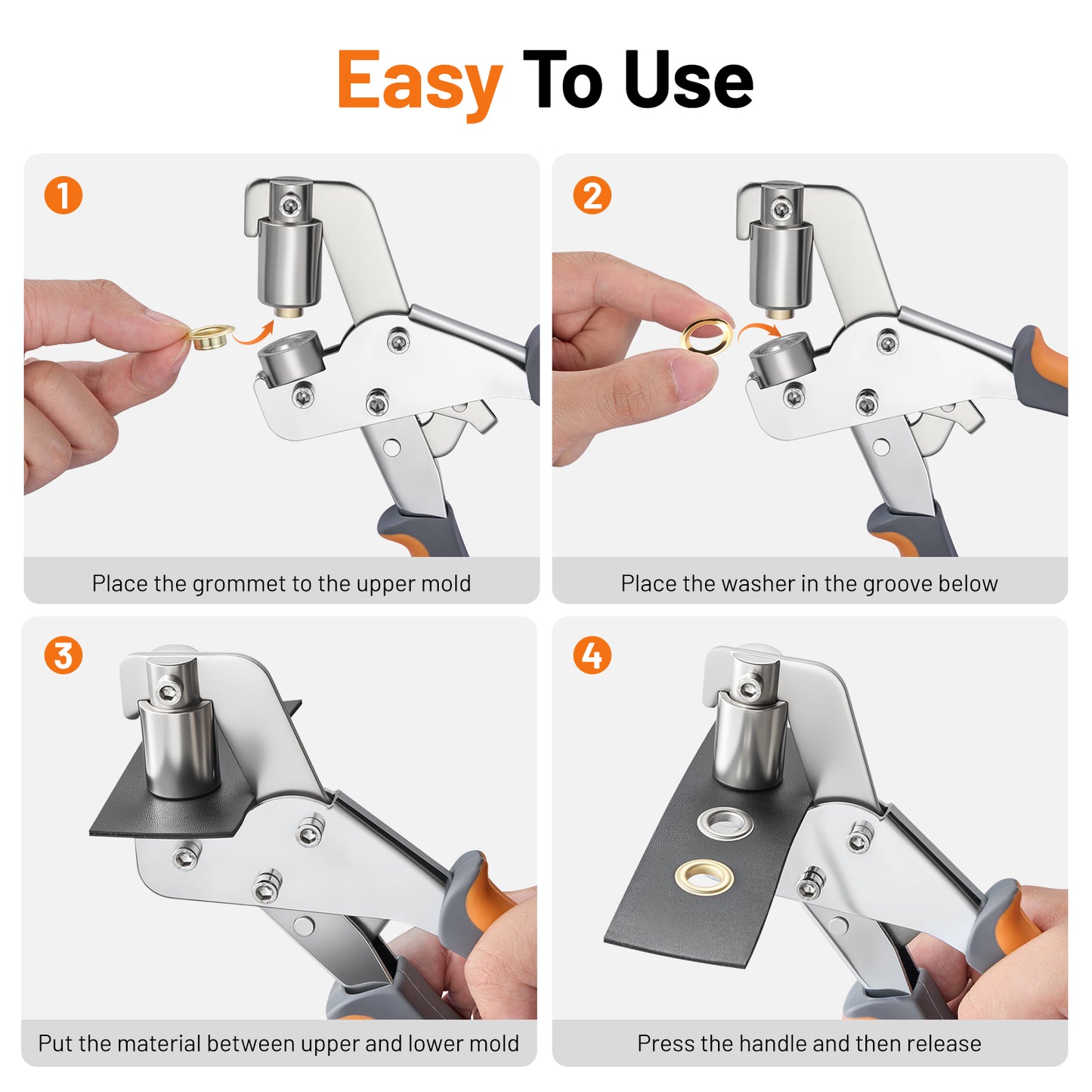 Easy To Use

1

Place the grommet to the upper mold

2

Place the washer in the groove below

3

Put the material between upper and lower mold

4

Press the handle and then release