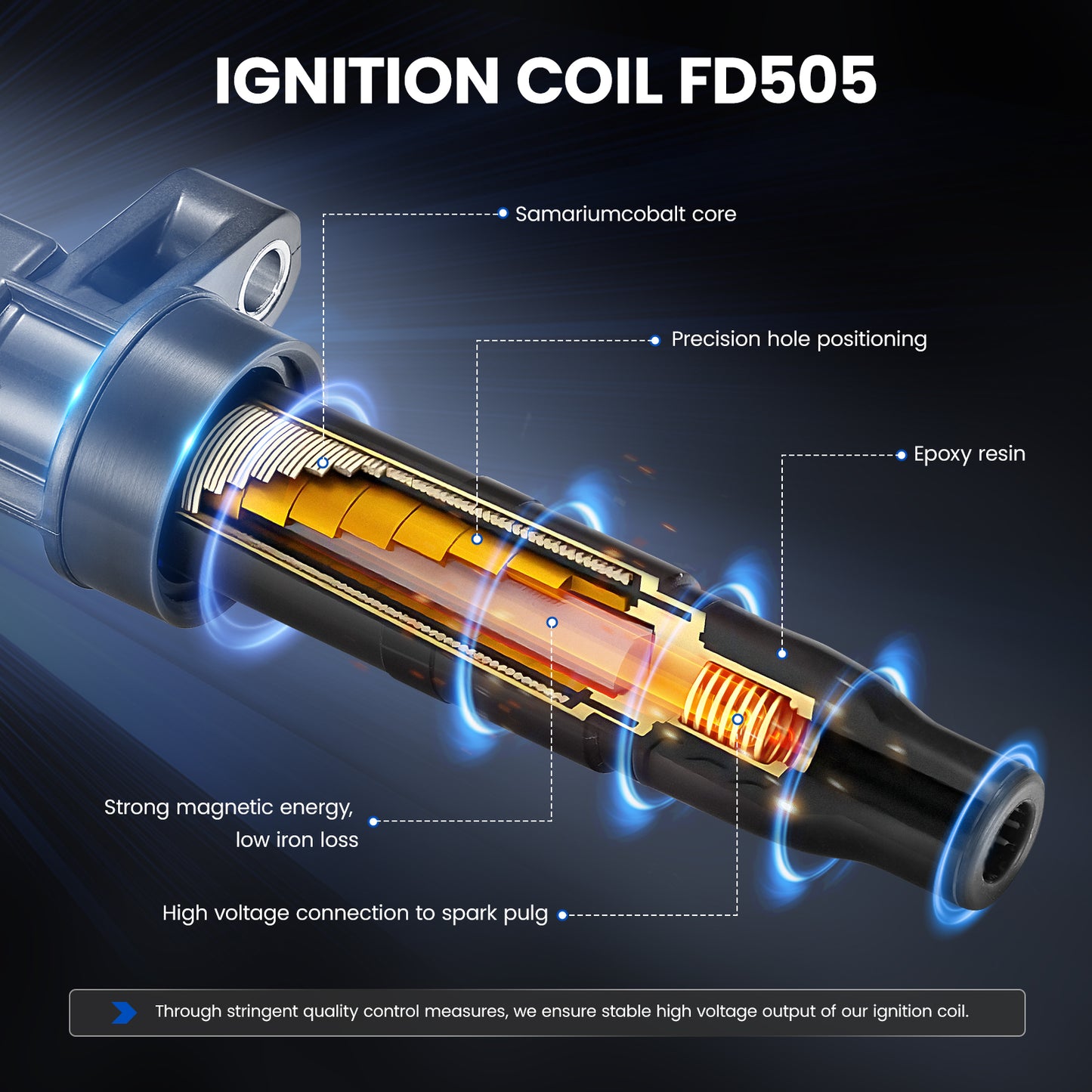 IGNITION COIL FD505

Samariumcobalt core

Precision hole positioning

Epoxy resin

Strong magnetic energy, low iron loss

High voltage connection to spark pulg

Through stringent quality control measures, we ensure stable high voltage output of our ignition coil.