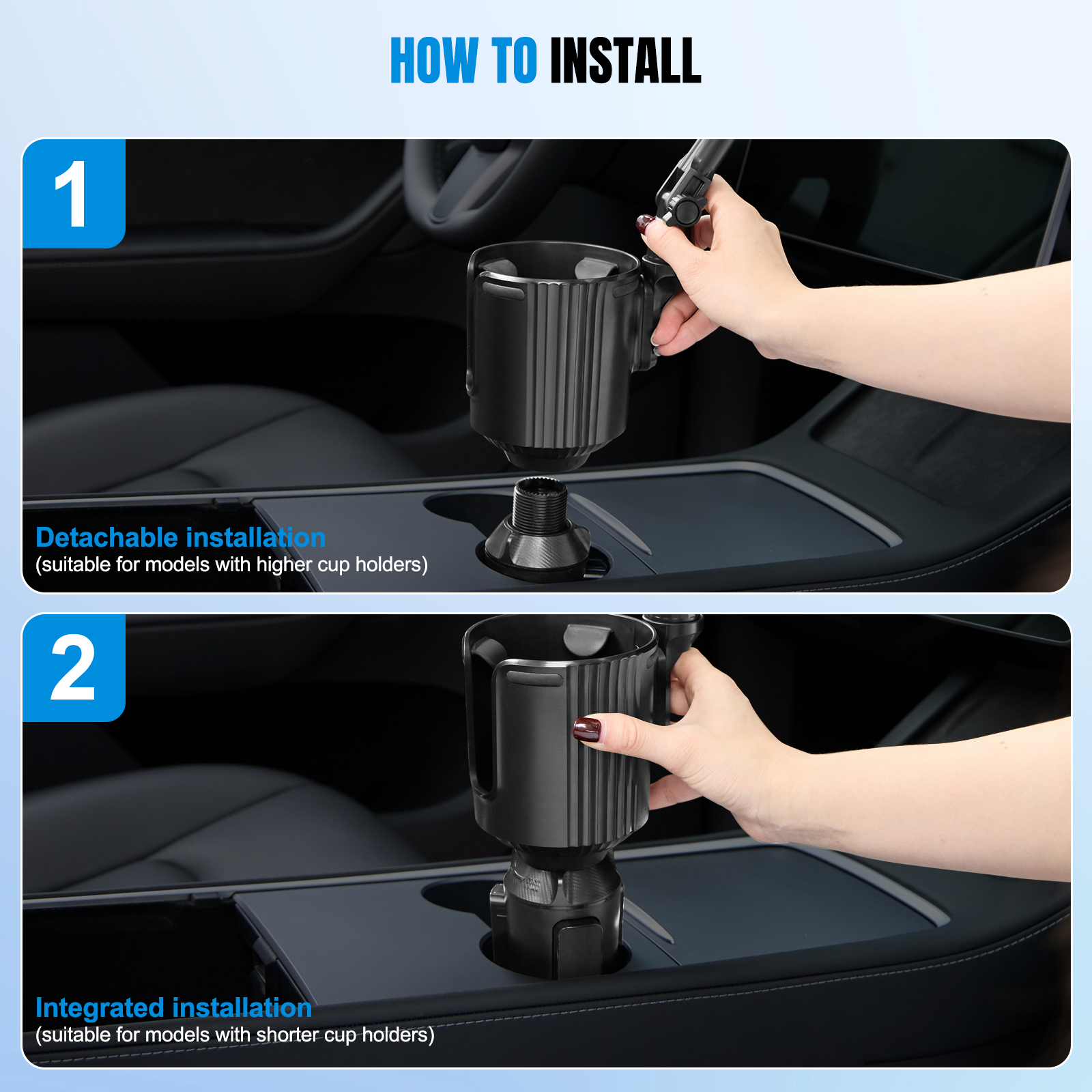 HOW TO INSTALL

1

Detachable installation
(suitable for models with higher cup holders)

2

Integrated installation
(suitable for models with shorter cup holders)