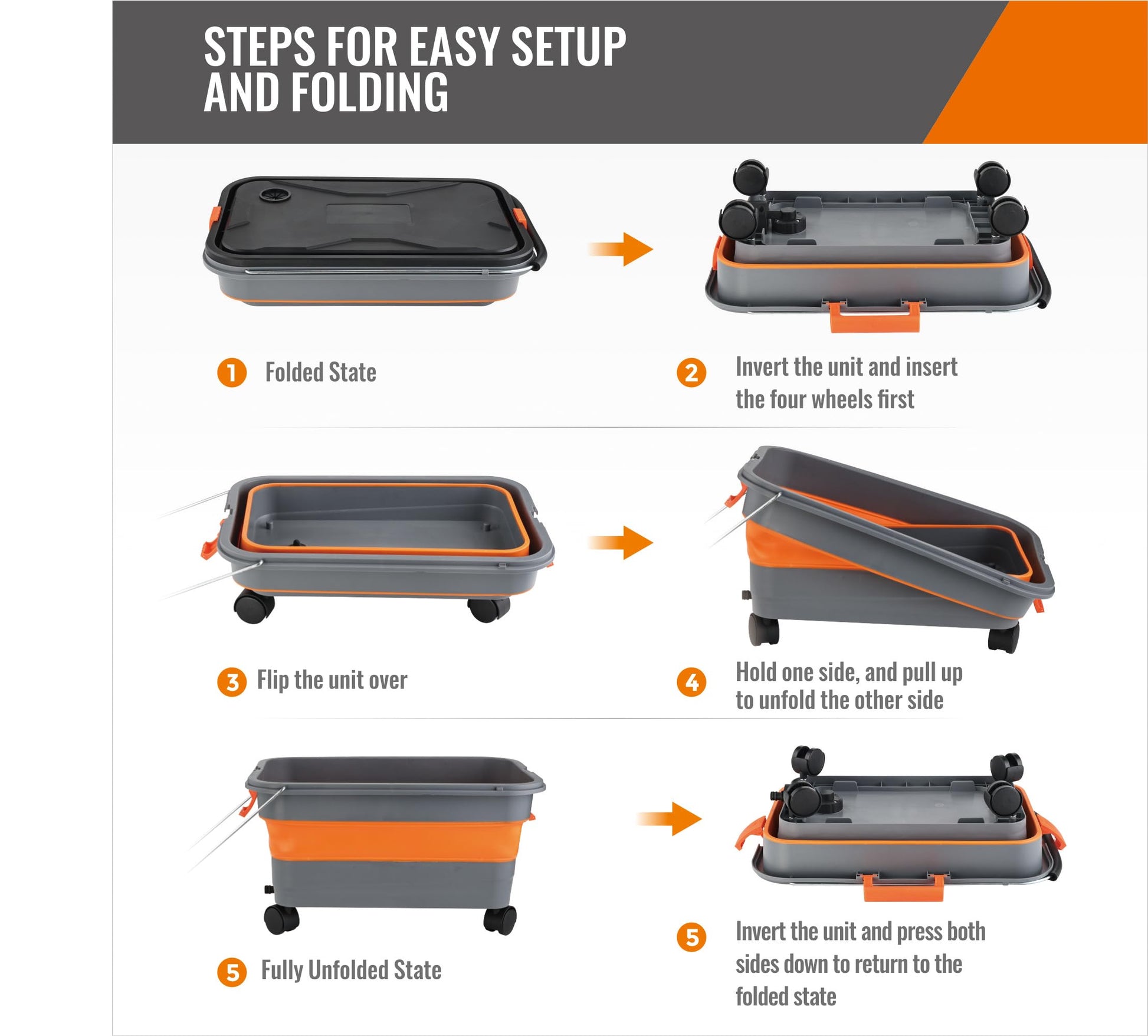 STEPS FOR EASY SETUP AND FOLDING

1 Folded State

2 Invert the unit and insert the four wheels first

3 Flip the unit over

4 Hold one side, and pull up to unfold the other side

5 Fully Unfolded State

5 Invert the unit and press both sides down to return to the folded state