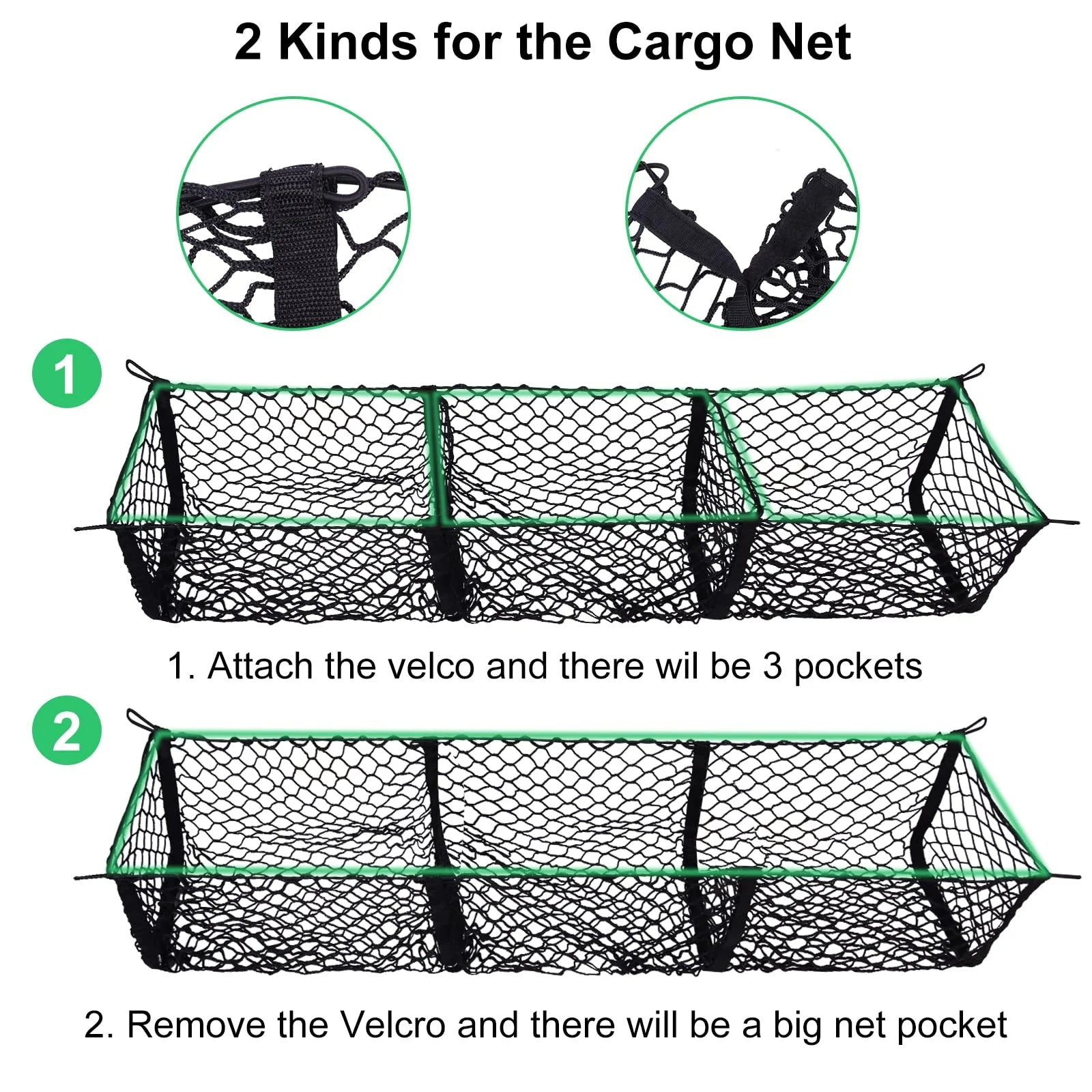 2 Kinds for the Cargo Net

1

1. Attach the velco and there wil be 3 pockets

2

2. Remove the Velcro and there will be a big net pocket